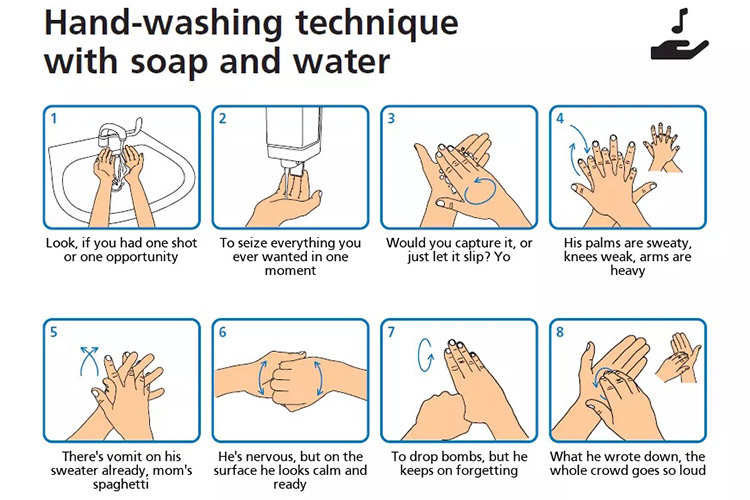 Hand-washing technique with soap and water

1
Look, if you had one shot or one opportunity

2
To seize everything you ever wanted in one moment

3
Would you capture it, or just let it slip? Yo

4
His palms are sweaty, knees weak, arms are heavy

5
There's vomit on his sweater already, mom's spaghetti

6
He's nervous, but on the surface he looks calm and ready

7
To drop bombs, but he keeps on forgetting

8
What he wrote down, the whole crowd goes so loud